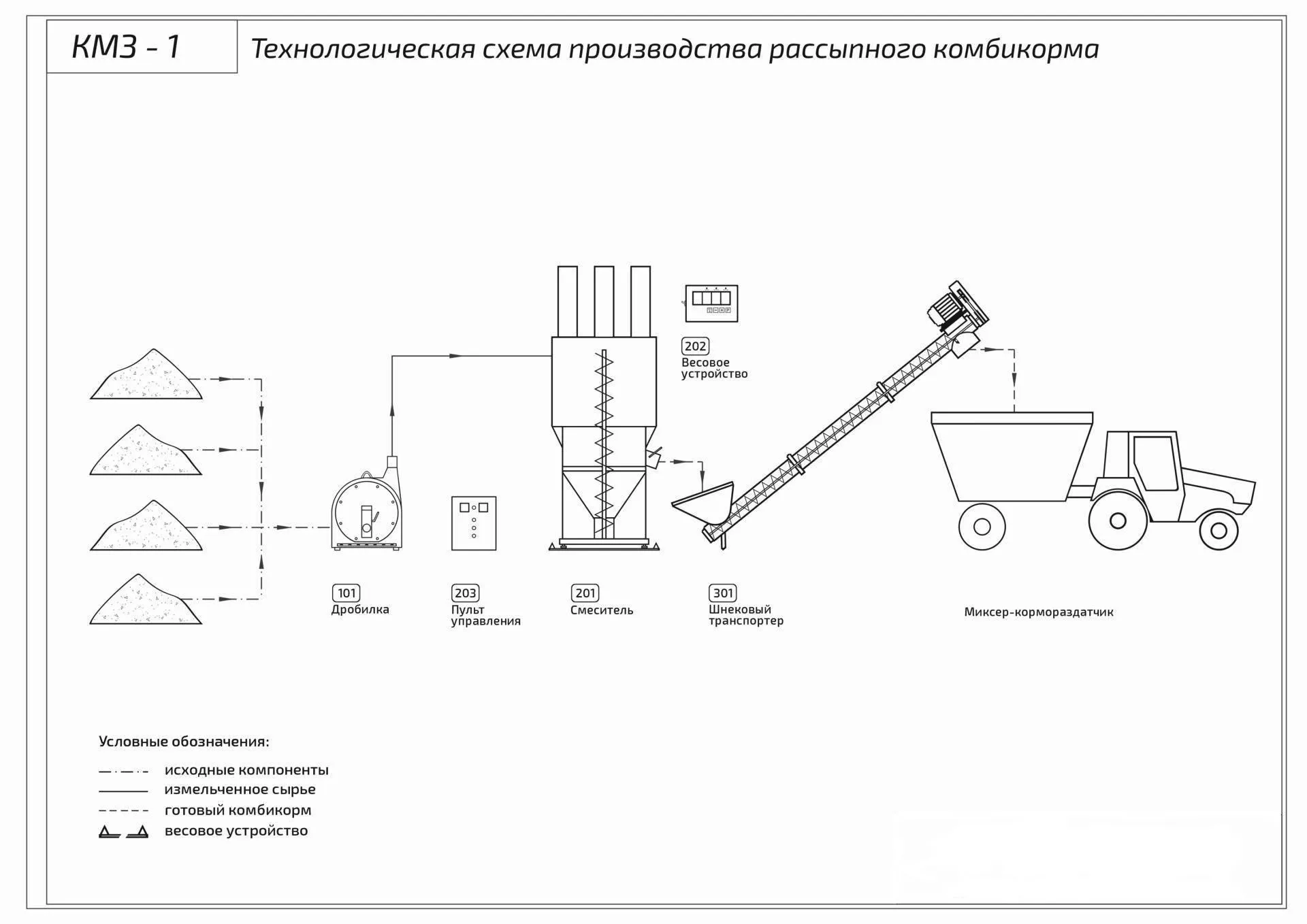 КМЗ - 1

Технологическая схема производства рассыпного комбикорма

202
Весовое устройство

101
Дробилка

203
Пульт управления

201
Смеситель

301
Шнековый транспортер

Миксер-кормораздатчик

Условные обозначения:

исходные компоненты
измельченное сырье
готовый комбикорм
весовое устройство